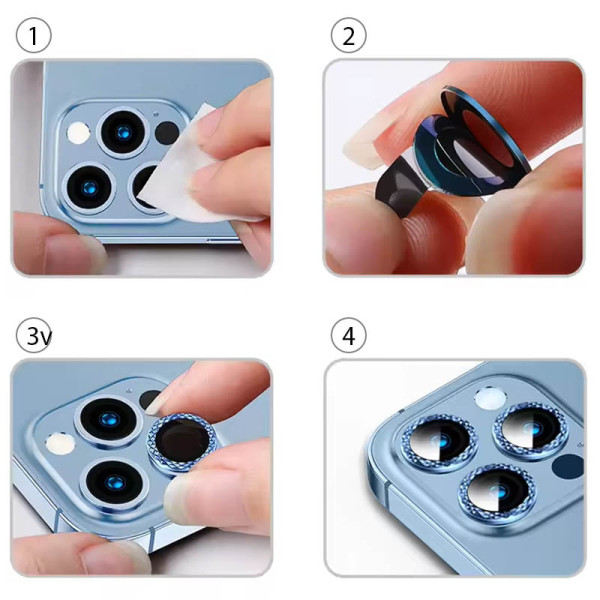 1

2

3v

4